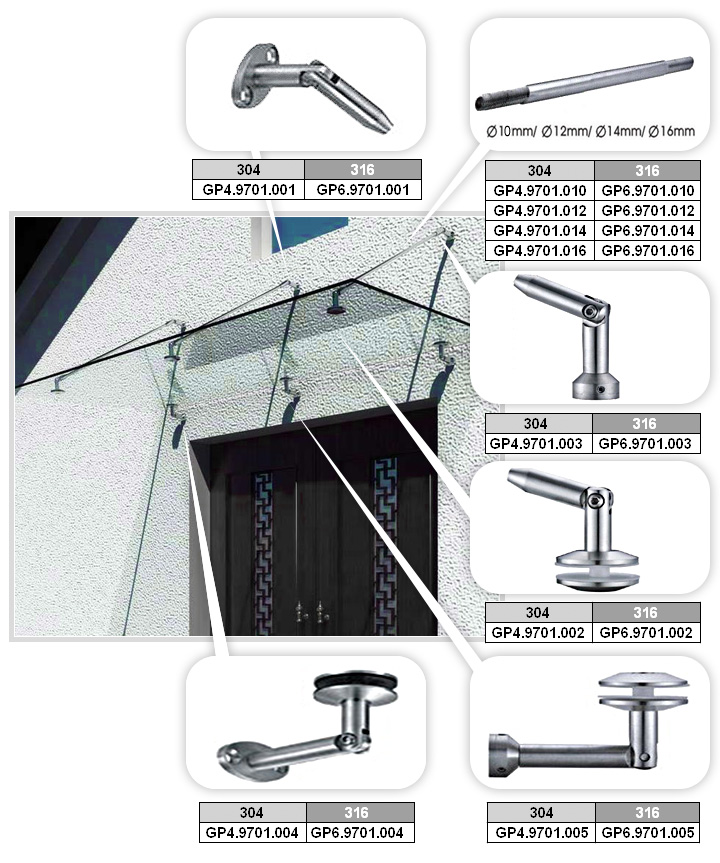 | 304 | 316 |
|---|---|
| GP4.9701.001 | GP6.9701.001 |

Ø10mm/ Ø12mm/ Ø14mm/ Ø16mm

| 304 | 316 |
|---|---|
| GP4.9701.010 | GP6.9701.010 |
| GP4.9701.012 | GP6.9701.012 |
| GP4.9701.014 | GP6.9701.014 |
| GP4.9701.016 | GP6.9701.016 |

| 304 | 316 |
|---|---|
| GP4.9701.003 | GP6.9701.003 |

| 304 | 316 |
|---|---|
| GP4.9701.002 | GP6.9701.002 |

| 304 | 316 |
|---|---|
| GP4.9701.004 | GP6.9701.004 |

| 304 | 316 |
|---|---|
| GP4.9701.005 | GP6.9701.005 |